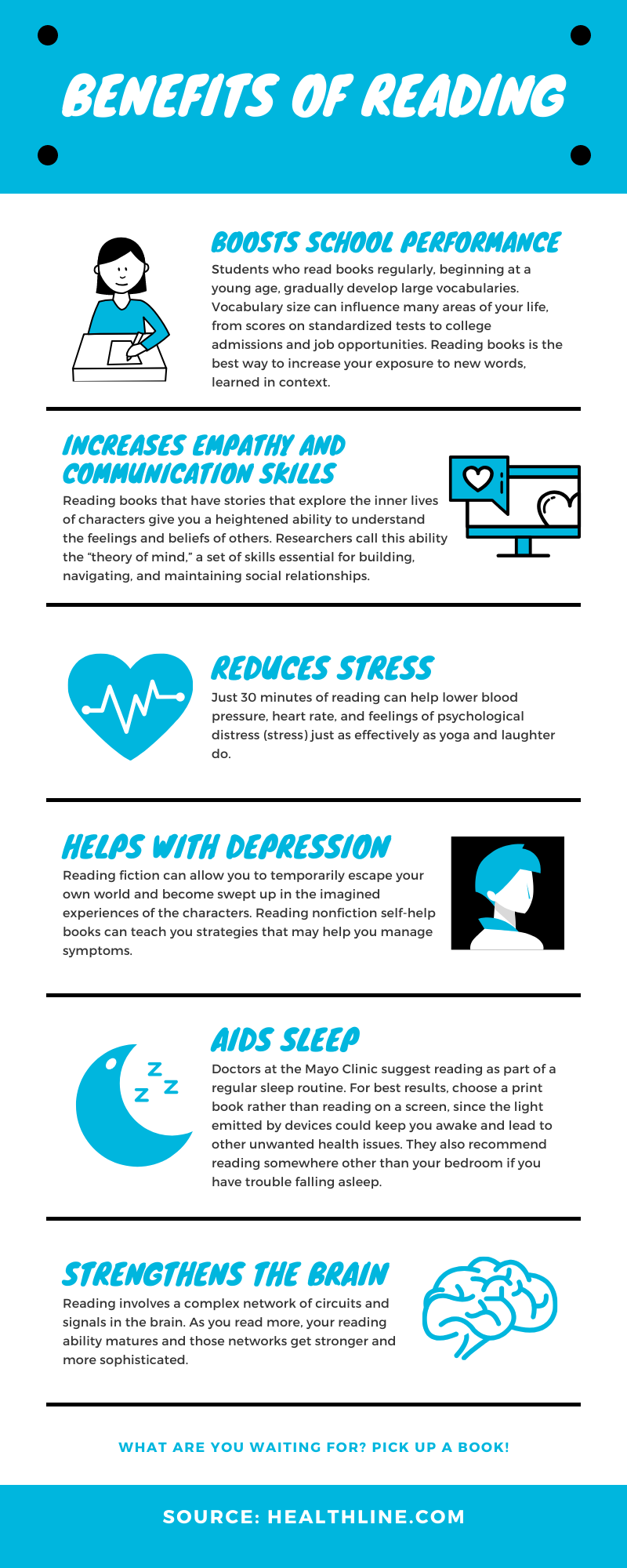 BENEFITS OF READING

BOOSTS SCHOOL PERFORMANCE

Students who read books regularly, beginning at a young age, gradually develop large vocabularies. Vocabulary size can influence many areas of your life, from scores on standardized tests to college admissions and job opportunities. Reading books is the best way to increase your exposure to new words, learned in context.

INCREASES EMPATHY AND COMMUNICATION SKILLS

Reading books that have stories that explore the inner lives of characters give you a heightened ability to understand the feelings and beliefs of others. Researchers call this ability the "theory of mind," a set of skills essential for building, navigating, and maintaining social relationships.

REDUCES STRESS

Just 30 minutes of reading can help lower blood pressure, heart rate, and feelings of psychological distress (stress) just as effectively as yoga and laughter do.

HELPS WITH DEPRESSION

Reading fiction can allow you to temporarily escape your own world and become swept up in the imagined experiences of the characters. Reading nonfiction self-help books can teach you strategies that may help you manage symptoms.

AIDS SLEEP

Z Z Z

Doctors at the Mayo Clinic suggest reading as part of a regular sleep routine. For best results, choose a print book rather than reading on a screen, since the light emitted by devices could keep you awake and lead to other unwanted health issues. They also recommend reading somewhere other than your bedroom if you have trouble falling asleep.

STRENGTHENS THE BRAIN

Reading involves a complex network of circuits and signals in the brain. As you read more, your reading ability matures and those networks get stronger and more sophisticated.

WHAT ARE YOU WAITING FOR? PICK UP A BOOK!

SOURCE: HEALTHLINE.COM