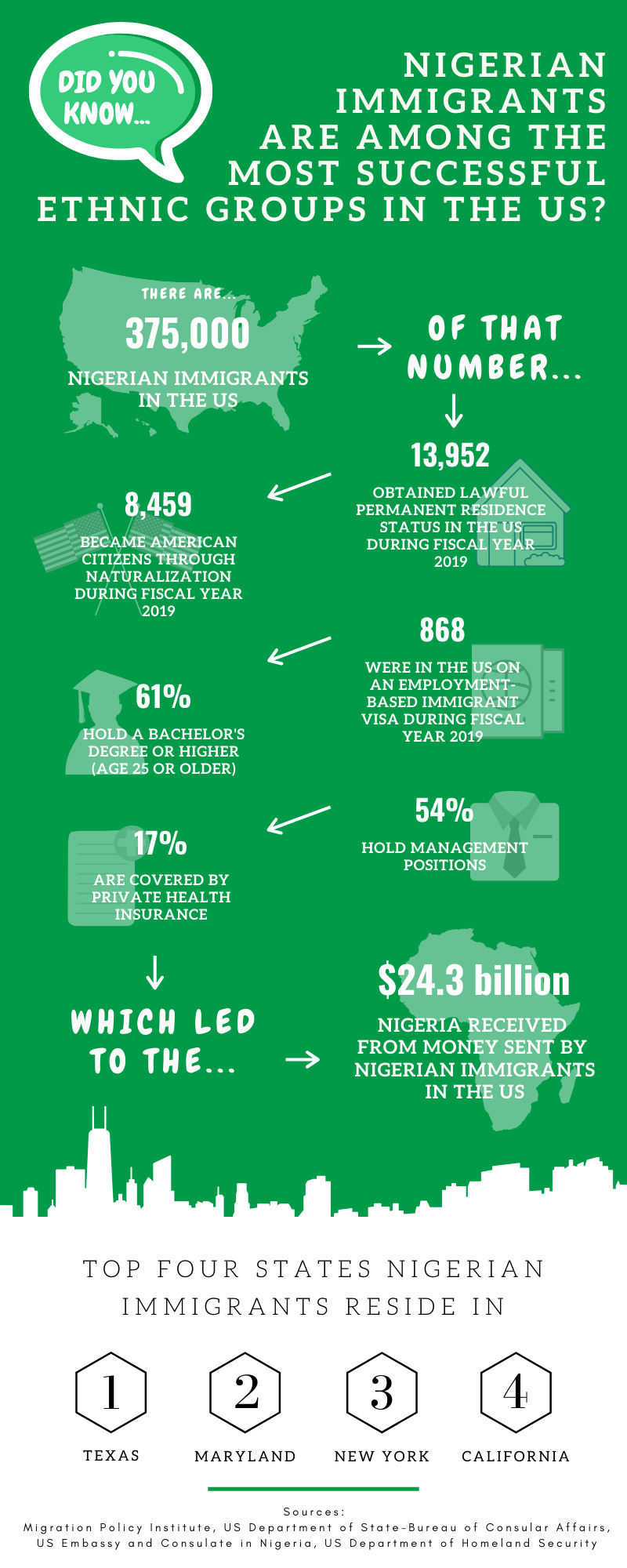 DID YOU KNOW...

NIGERIAN IMMIGRANTS ARE AMONG THE MOST SUCCESSFUL ETHNIC GROUPS IN THE US?

THERE ARE...
375,000
NIGERIAN IMMIGRANTS IN THE US

OF THAT NUMBER...

13,952
OBTAINED LAWFUL PERMANENT RESIDENCE STATUS IN THE US DURING FISCAL YEAR 2019

8,459
BECAME AMERICAN CITIZENS THROUGH NATURALIZATION DURING FISCAL YEAR 2019

868
WERE IN THE US ON AN EMPLOYMENT-BASED IMMIGRANT VISA DURING FISCAL YEAR 2019

61%
HOLD A BACHELOR'S DEGREE OR HIGHER (AGE 25 OR OLDER)

54%
HOLD MANAGEMENT POSITIONS

17%
ARE COVERED BY PRIVATE HEALTH INSURANCE

WHICH LED TO THE...

$24.3 billion
NIGERIA RECEIVED FROM MONEY SENT BY NIGERIAN IMMIGRANTS IN THE US

TOP FOUR STATES NIGERIAN IMMIGRANTS RESIDE IN

1
TEXAS

2
MARYLAND

3
NEW YORK

4
CALIFORNIA

Sources:
Migration Policy Institute, US Department of State-Bureau of Consular Affairs, US Embassy and Consulate in Nigeria, US Department of Homeland Security